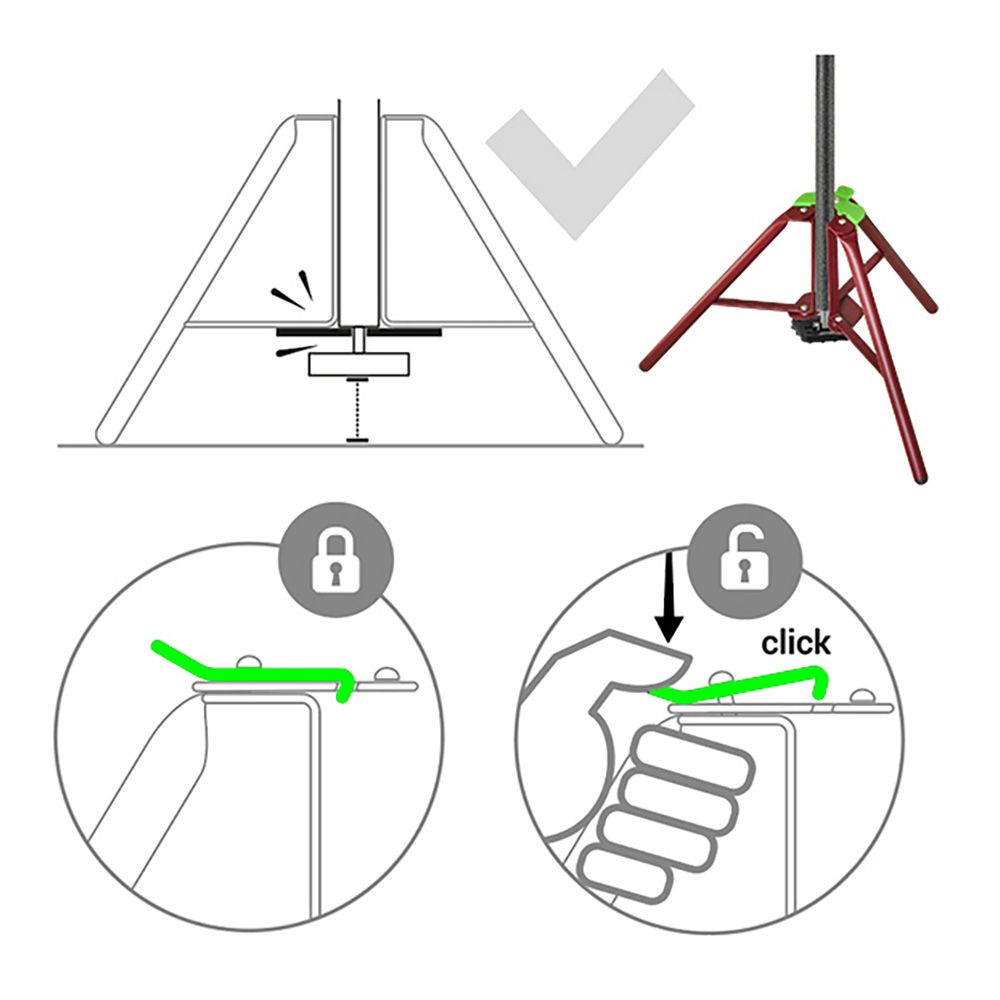 click