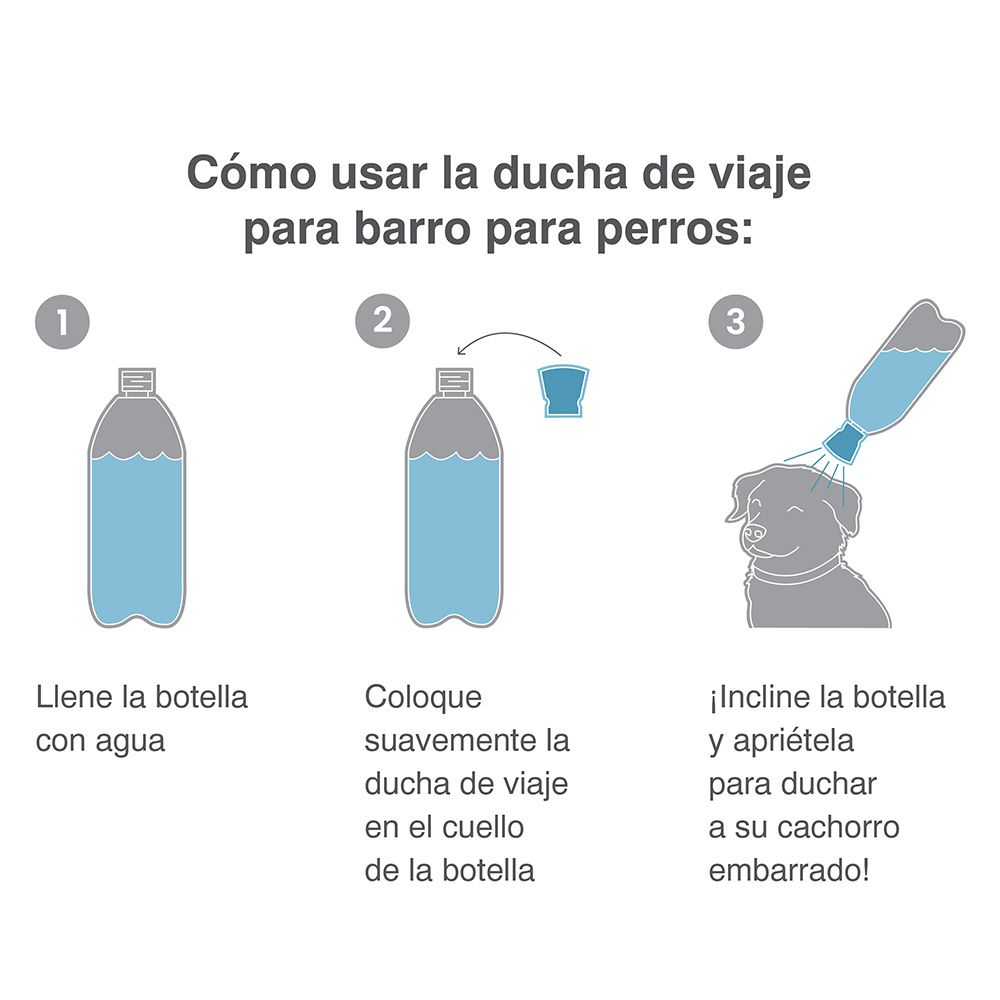 Cómo usar la ducha de viaje para barro para perros:

1

Llene la botella con agua

2

Coloque suavemente la ducha de viaje en el cuello de la botella

3

¡Incline la botella y apriétela para duchar a su cachorro embarrado!